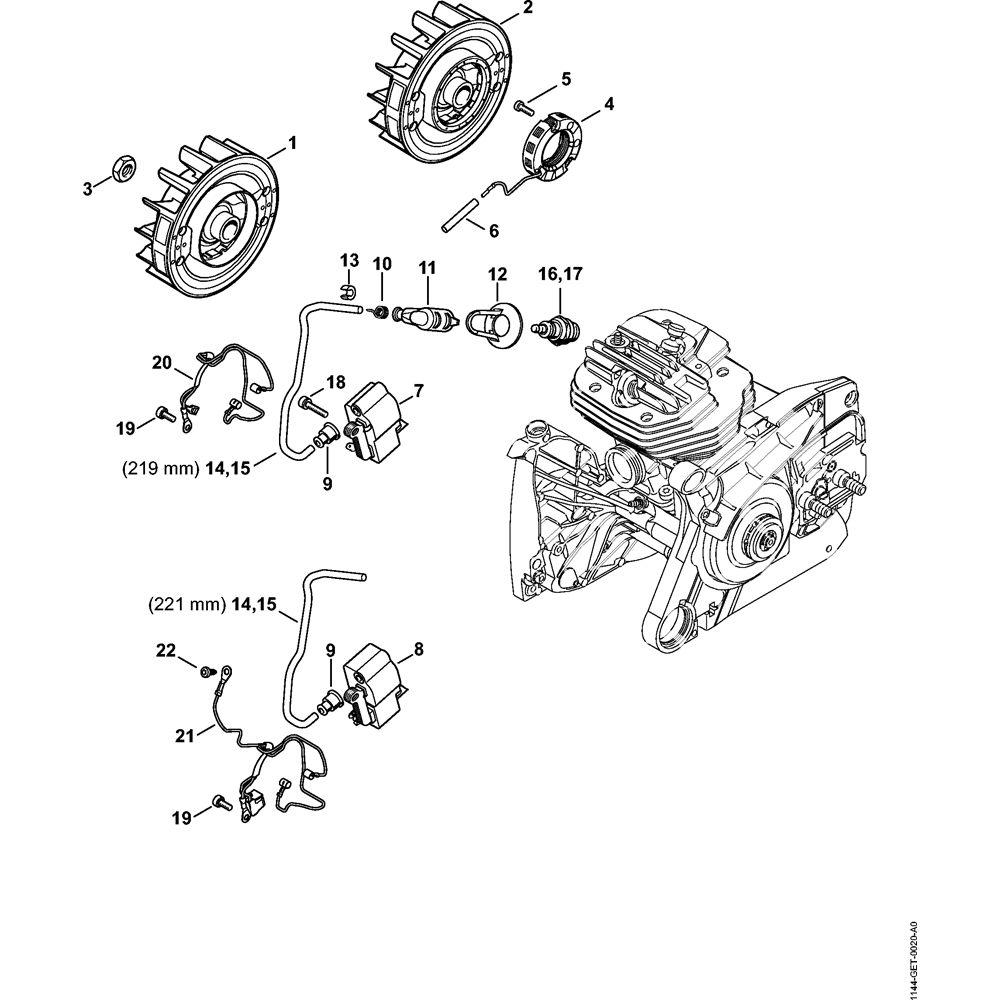 2
5
4
1
3
6
13
10
11
12
16,17
20
18
7
19
(219 mm) 14,15
9
(221 mm) 14,15
22
9
8
21
19
1144-GET-0020-A0