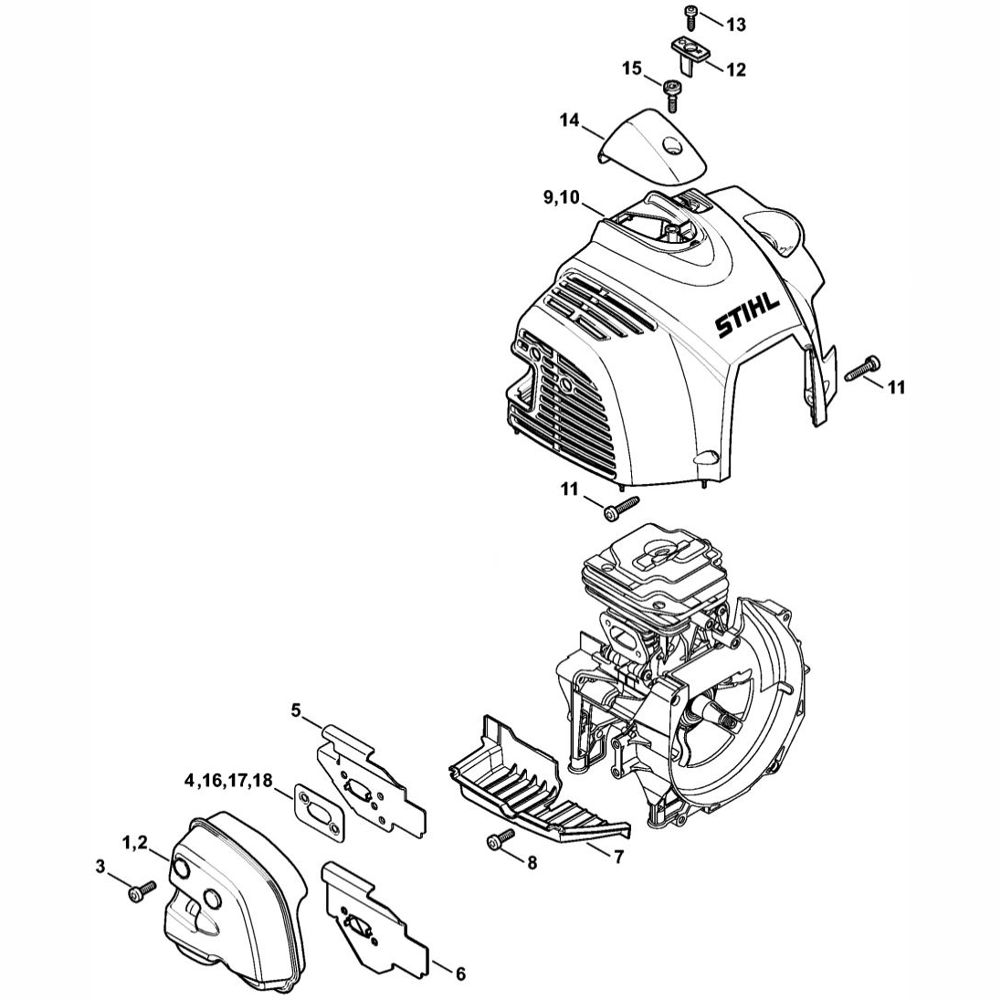 13
12
15
14
9,10
STIHL
11
11
5
4,16,17,18
1,2
3
8
7
6