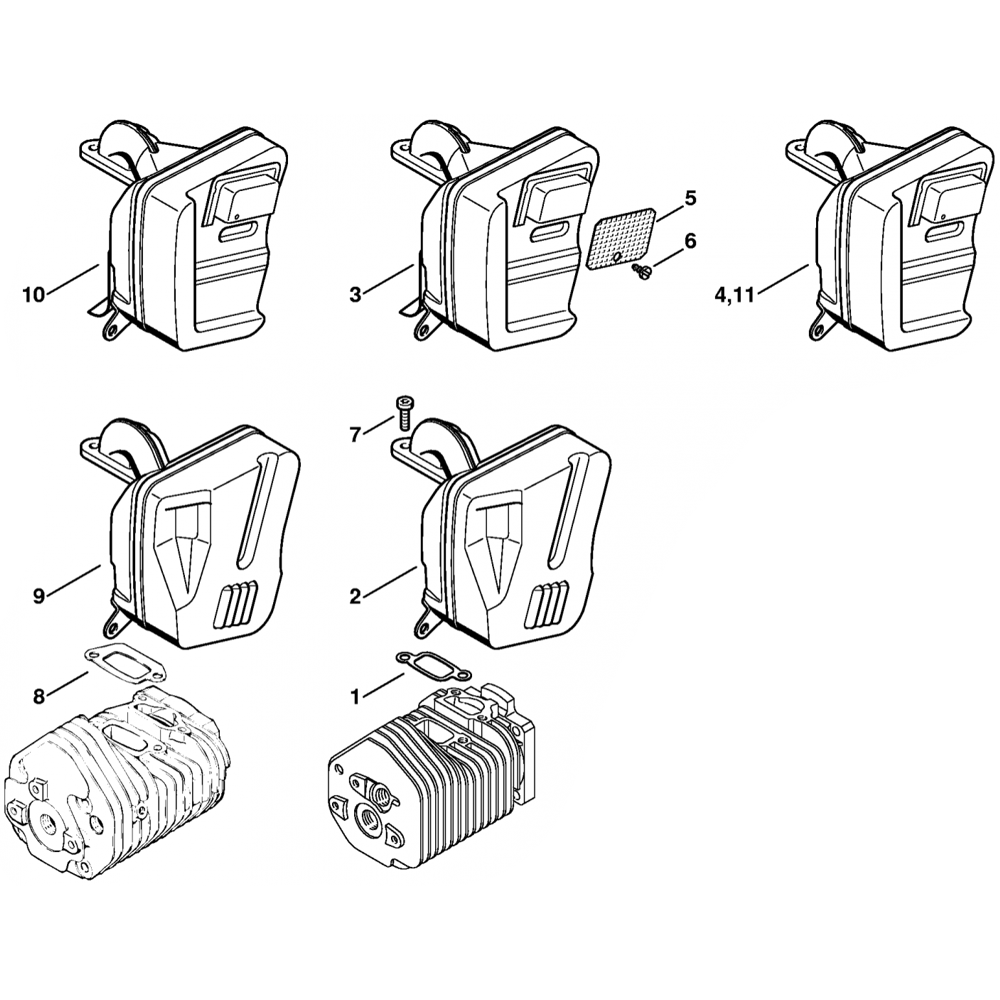 10
3
5
6
4,11
7
9
2
8
1