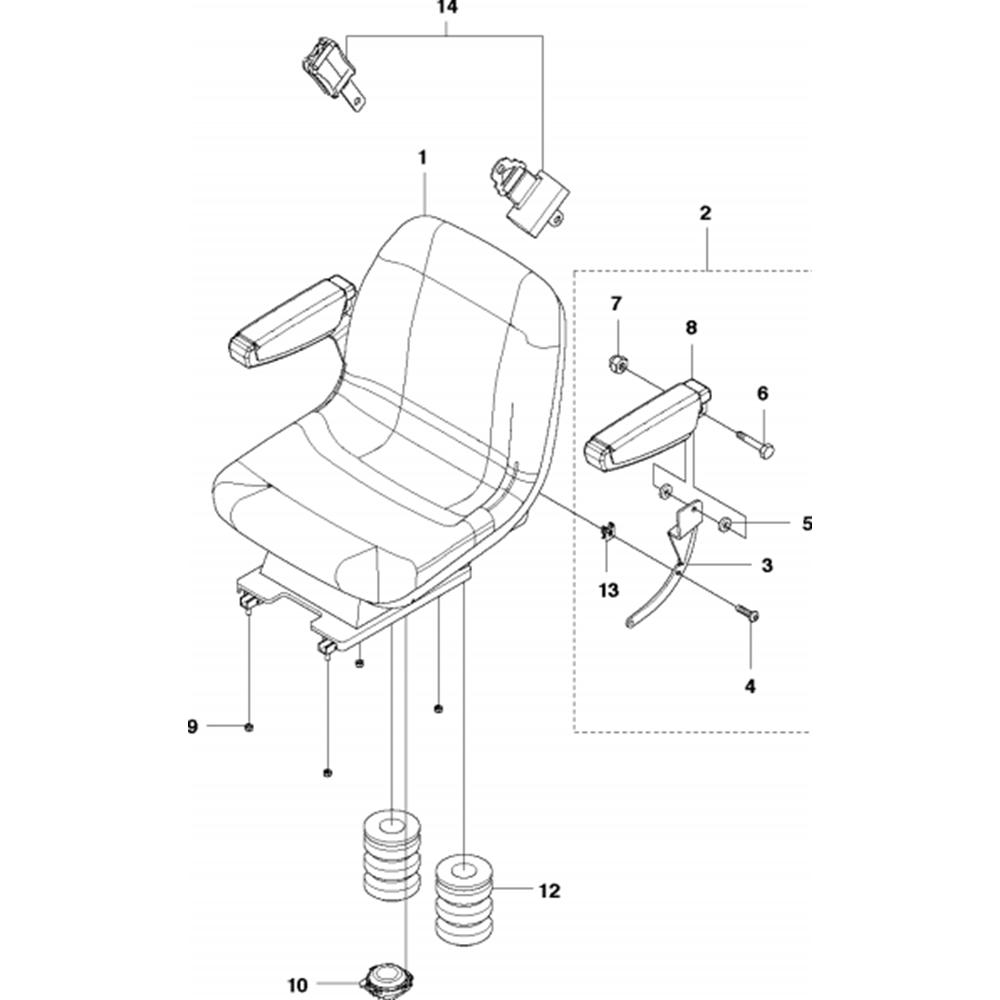 14
1
2
7
8
6
5
3
13
4
9
12
10