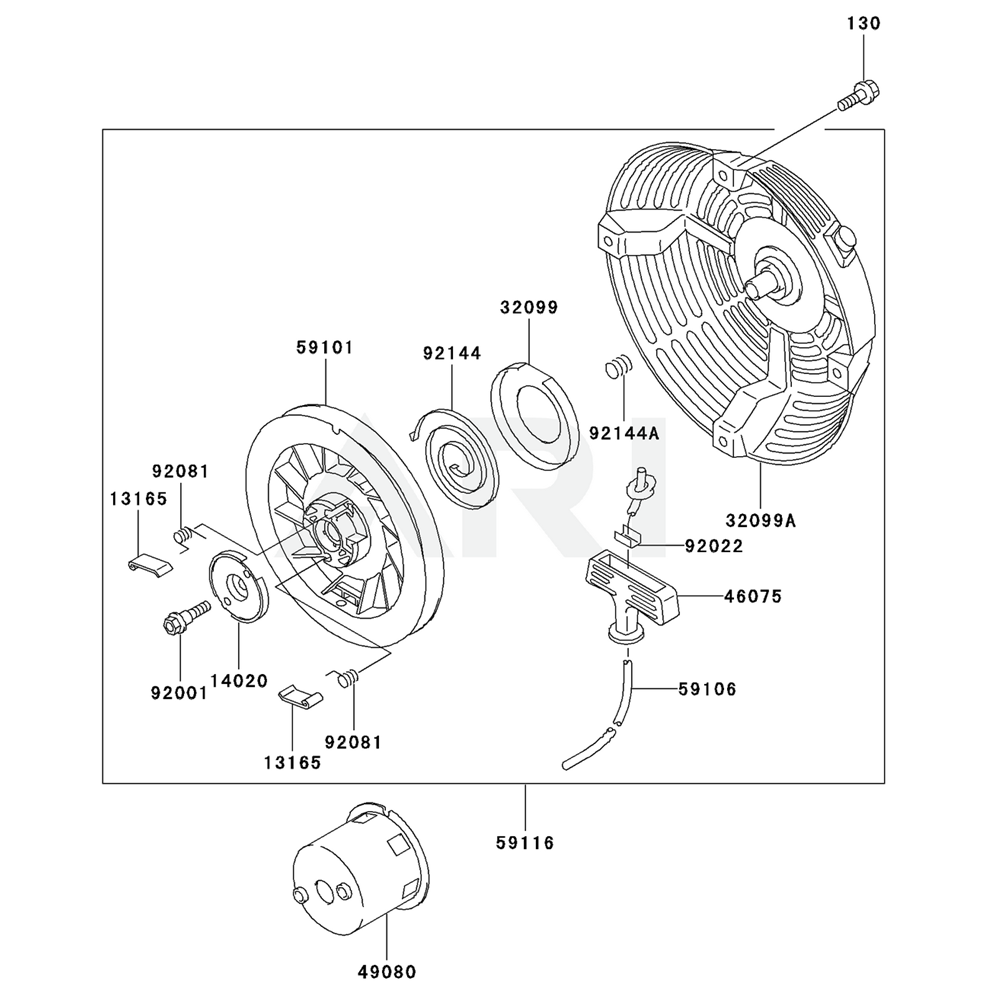 130
32099
59101
92144
92144A
92081
13165
32099A
92022
46075
92001
14020
59106
92081
13165
59116
49080
ARI