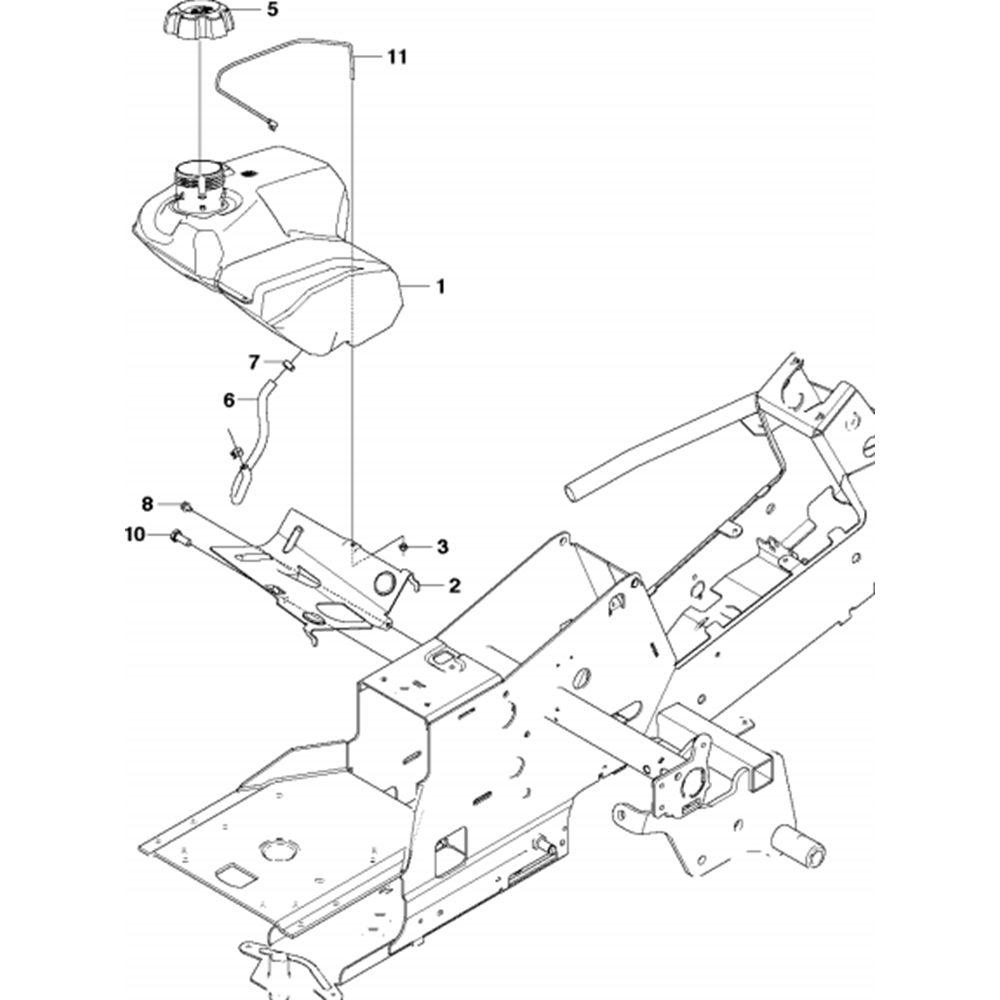 5
11
1
7
6
8
10
3
2