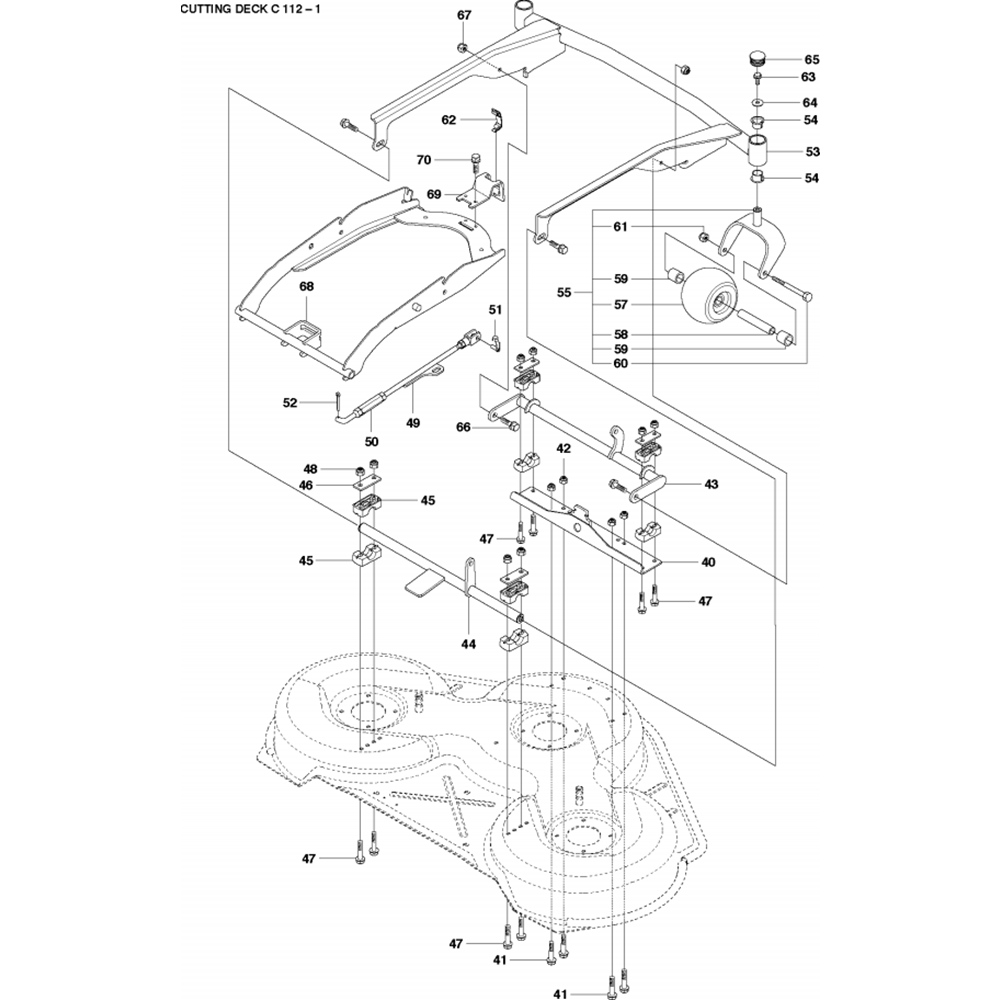 CUTTING DECK C 112 – 1

67
65
63
64
54
53
54
62
70
69
61
55
59
57
58
59
60
68
51
52
50
49
66
42
43
48
46
45
47
45
40
47
44
47
47
41
41