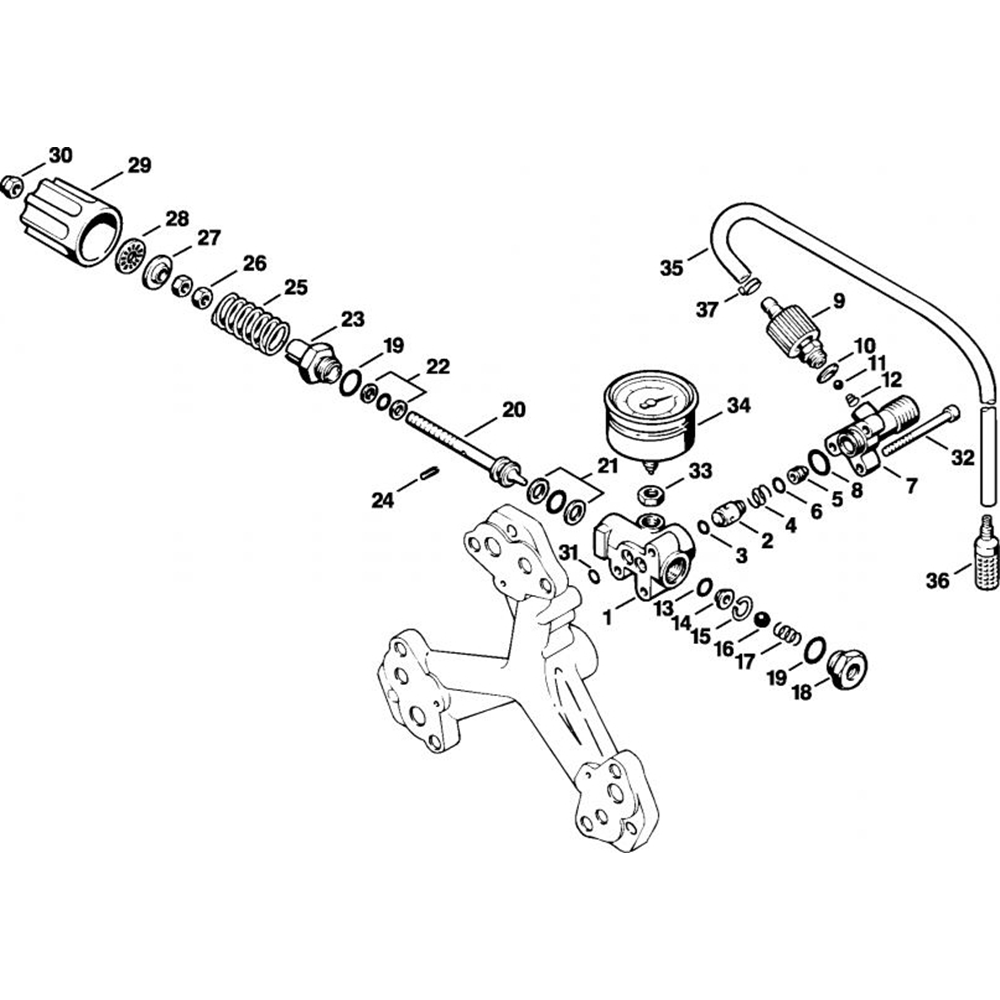 30
29
28
27
26
25
23
19
22
20
24
21
35
37
9
10
11
12
34
33
32
7
8
5
6
4
2
3
31
1
13
14
15
16
17
19
18
36