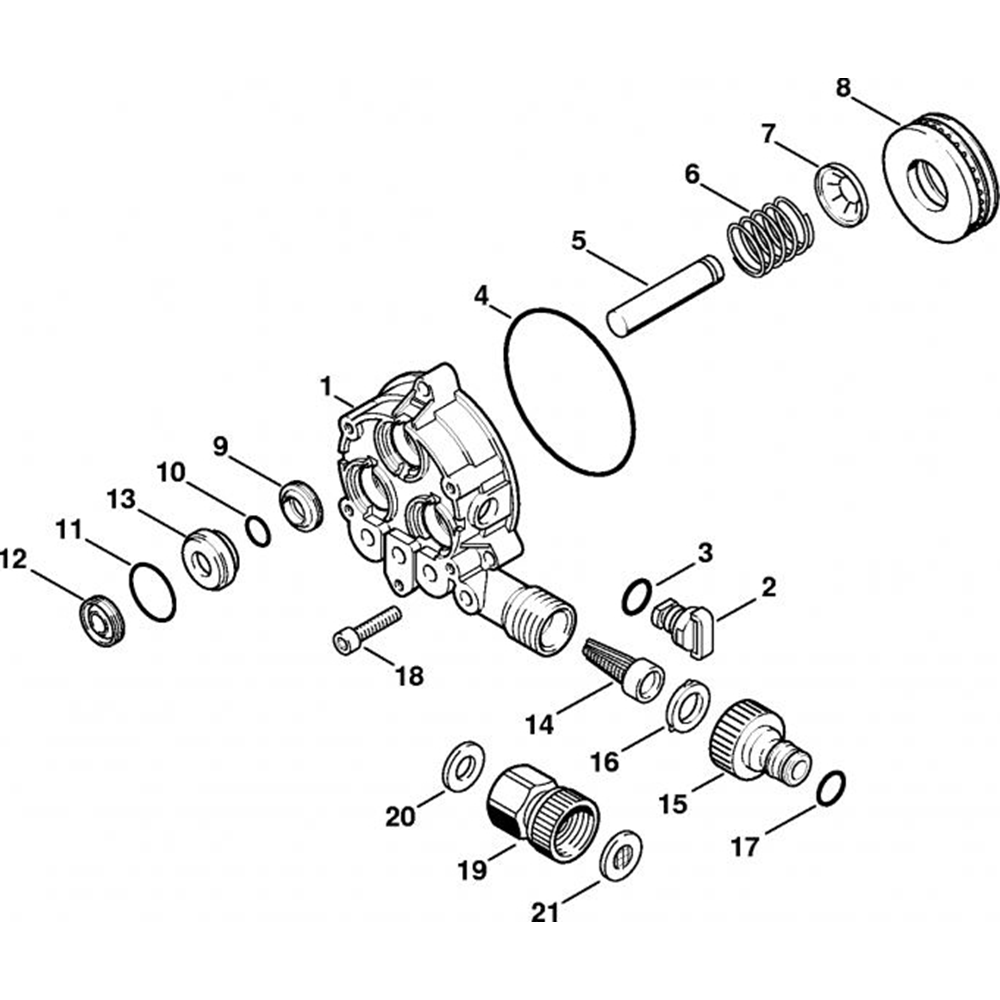 8
7
6
5
4
1
9
10
13
11
12
3
2
18
14
16
15
17
20
19
21