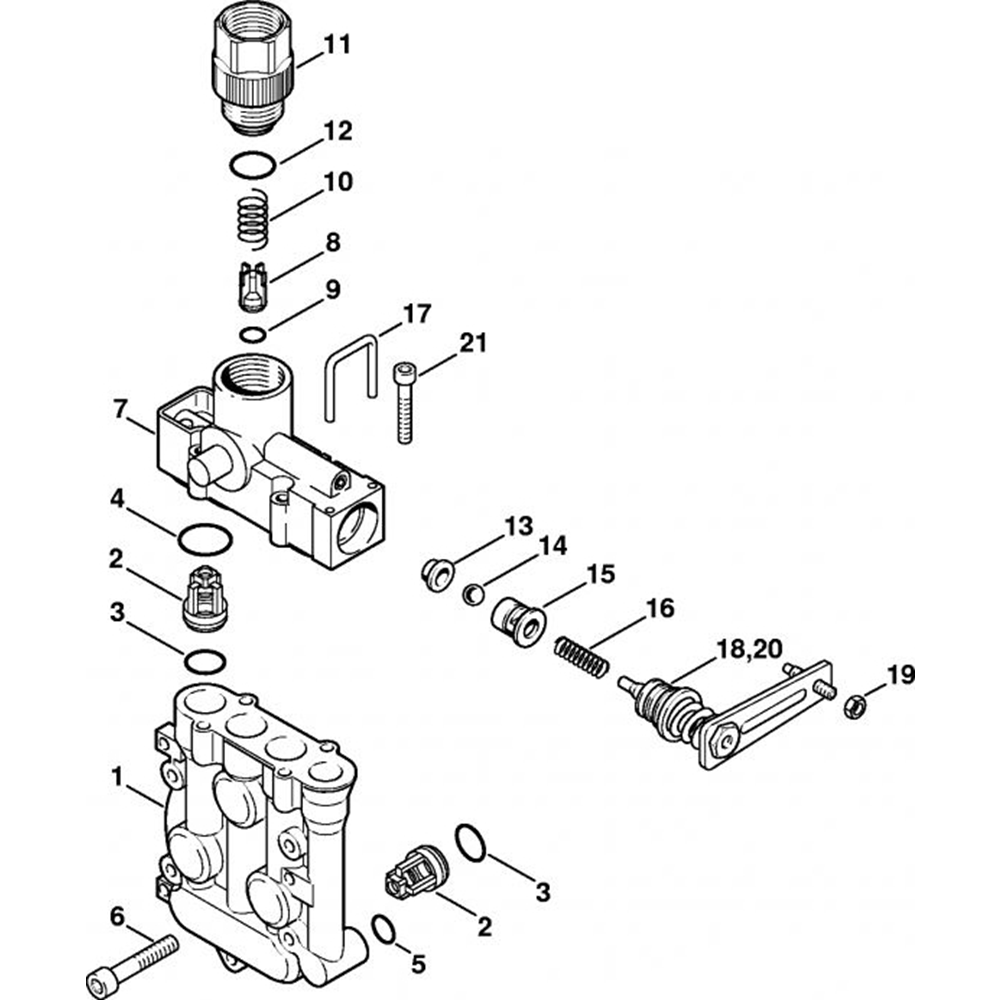 11
12
10
8
9
17
21
7
4
2
3
13
14
15
16
18,20
19
1
3
2
6
5