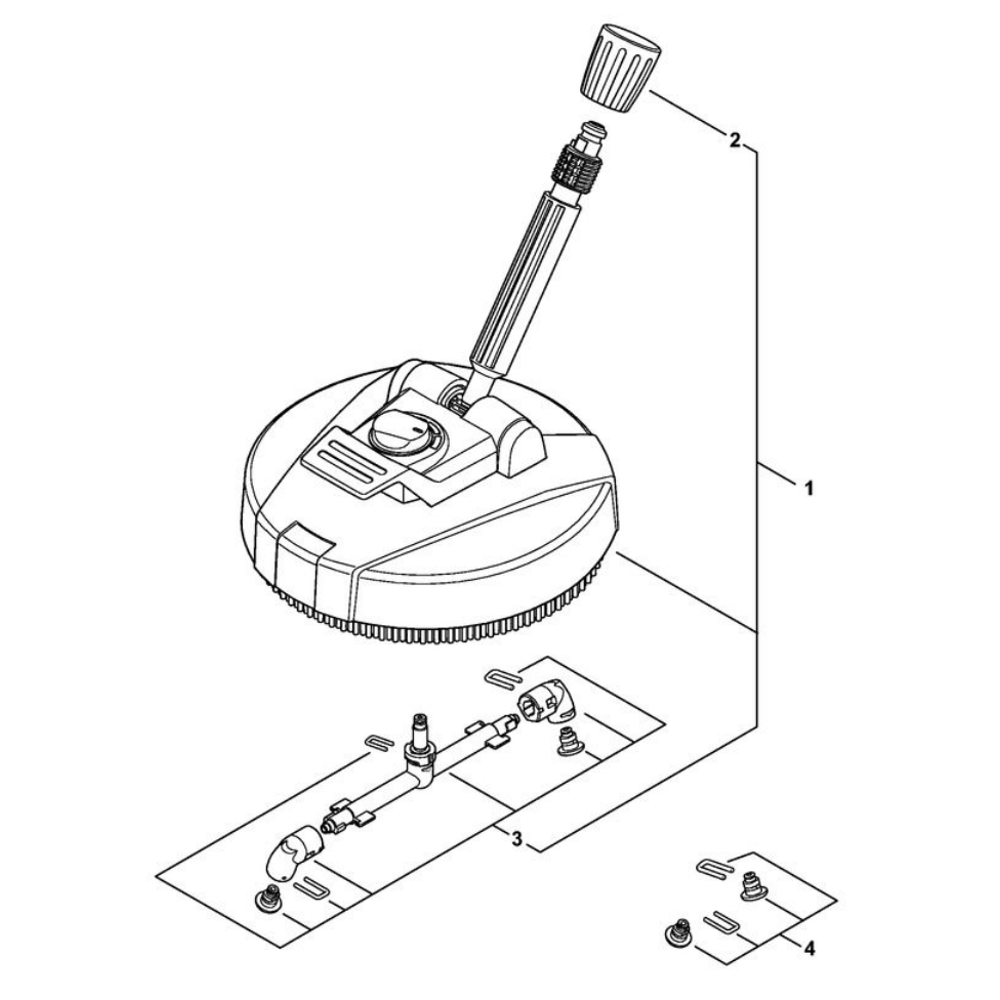 2
1
3
4