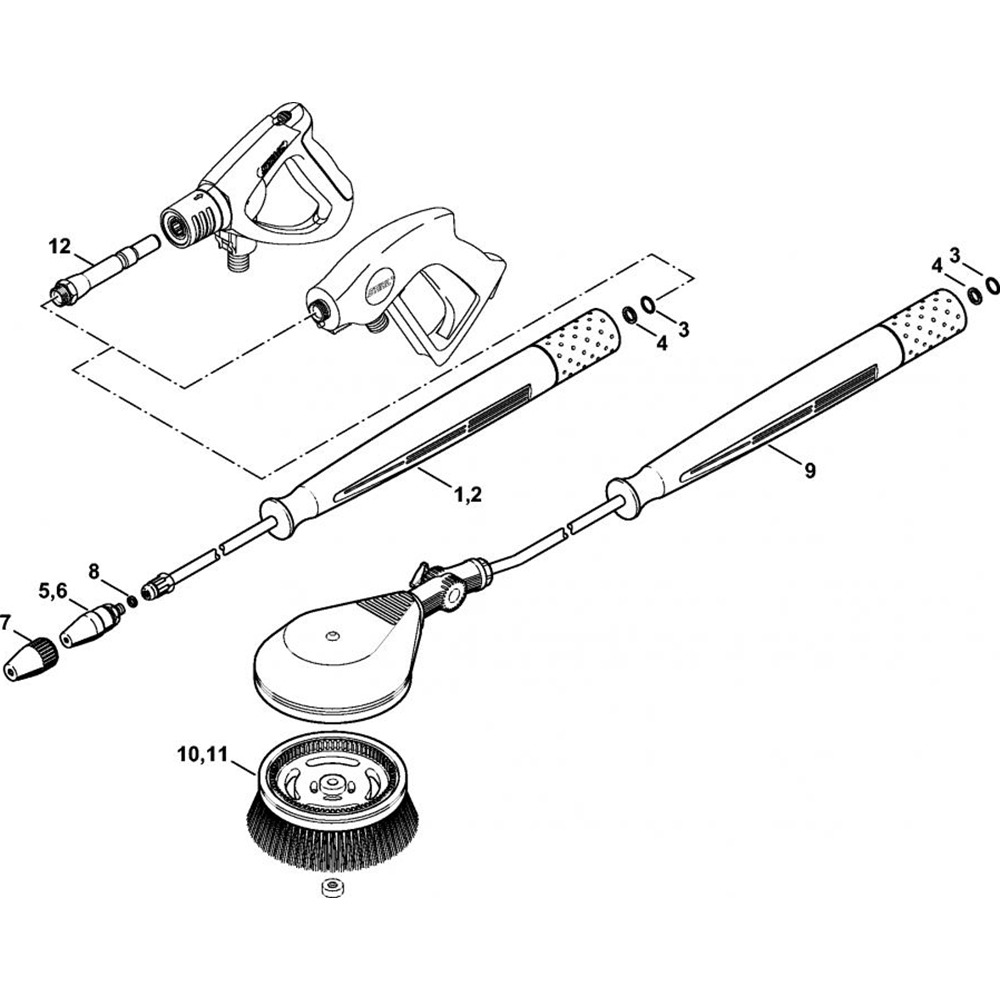 12
4
3
4
3
1,2
9
8
5,6
7
10,11