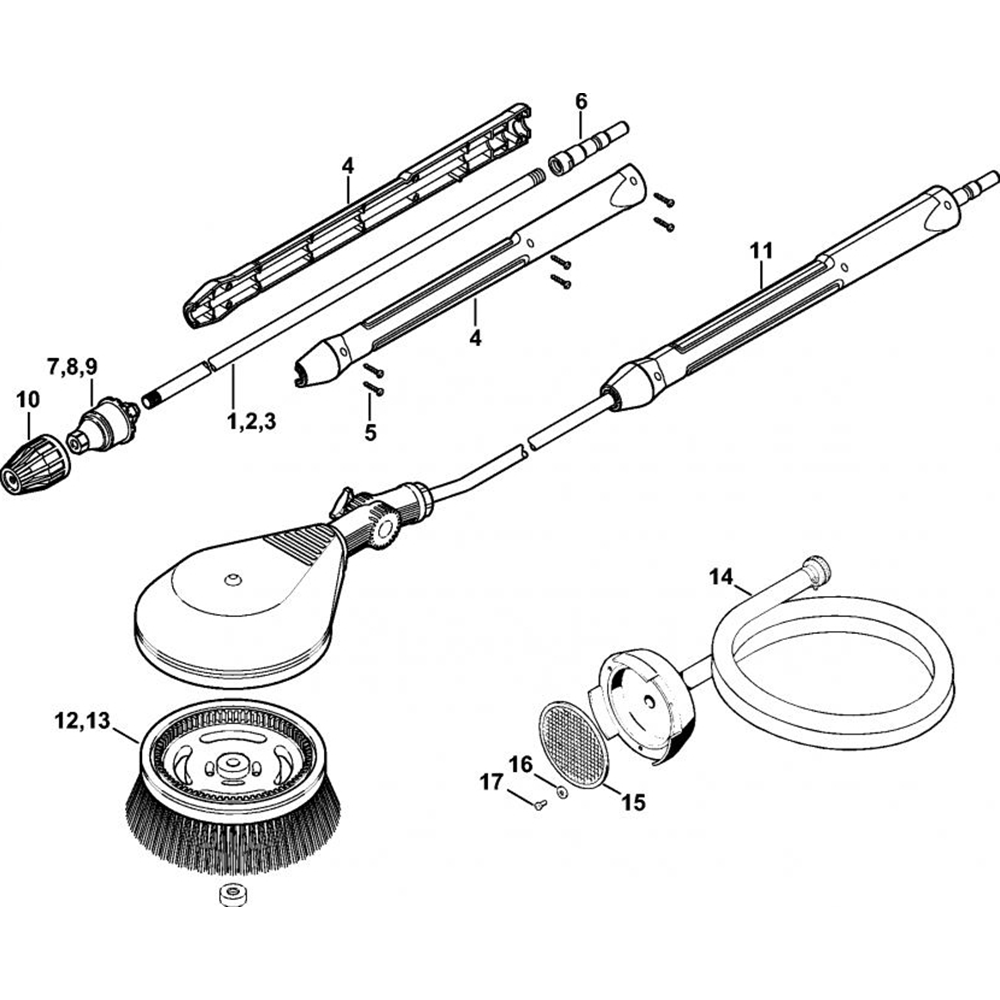 6
4
11
4
7,8,9
10
1,2,3
5
14
12,13
16
17
15