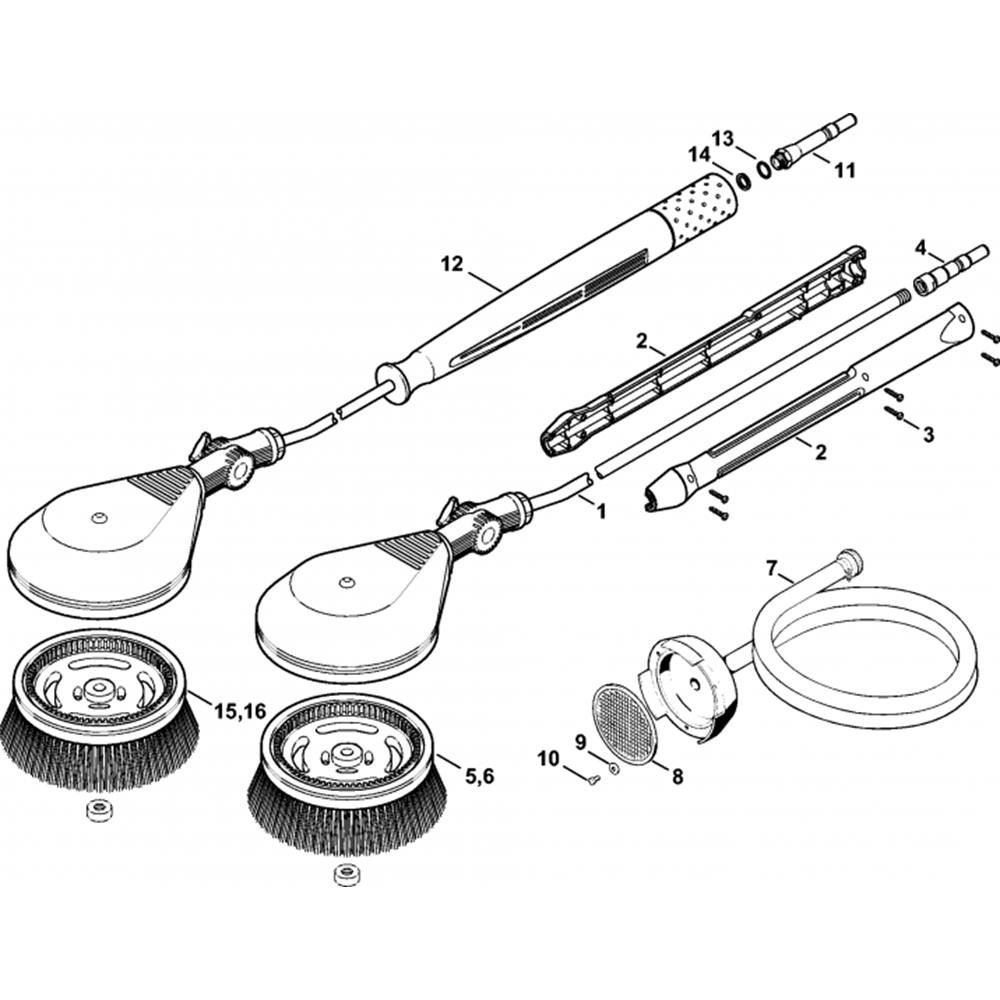 13
14
11
12
4
2
3
2
1
7
15,16
5,6
9
10
8