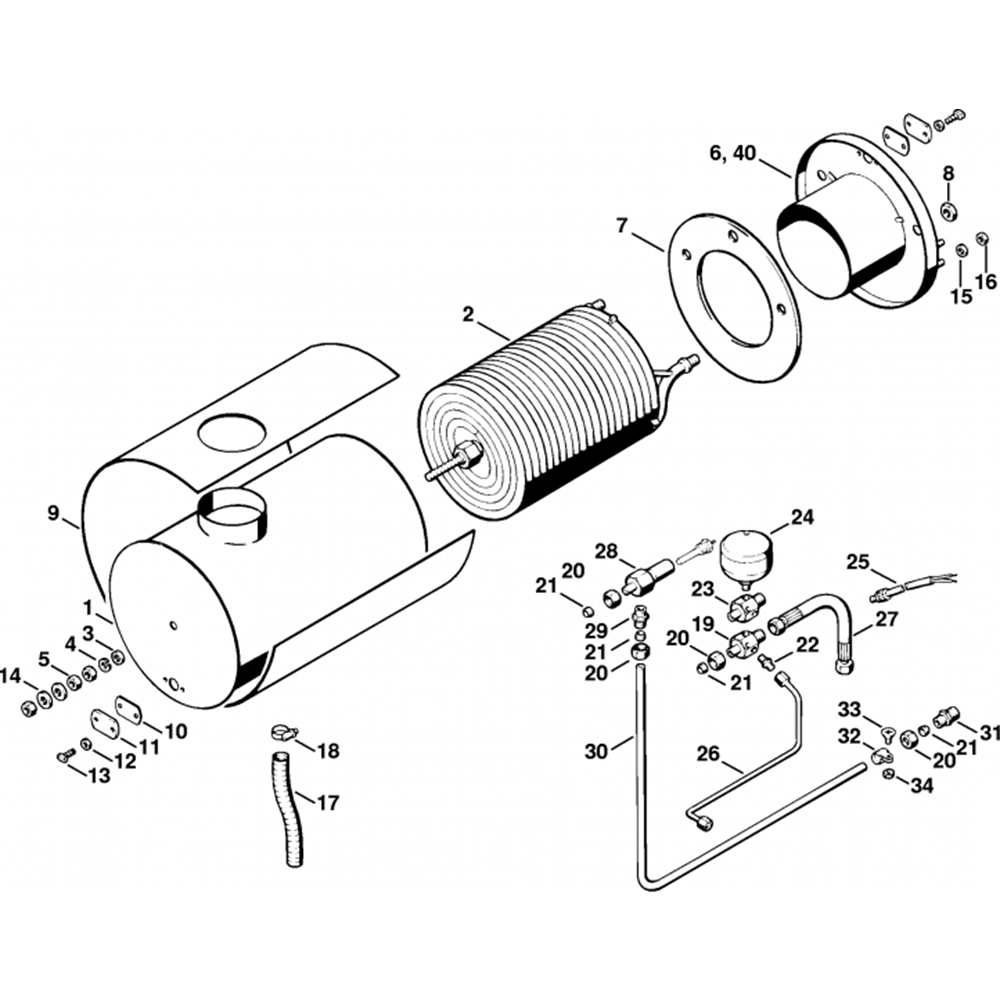 6, 40
8
7
15
16
2
9
1
3
4
5
14
10
11
12
13
18
17
24
28
20
21
23
25
29
21
20
19
20
21
22
27
30
26
33
32
20
21
31
34