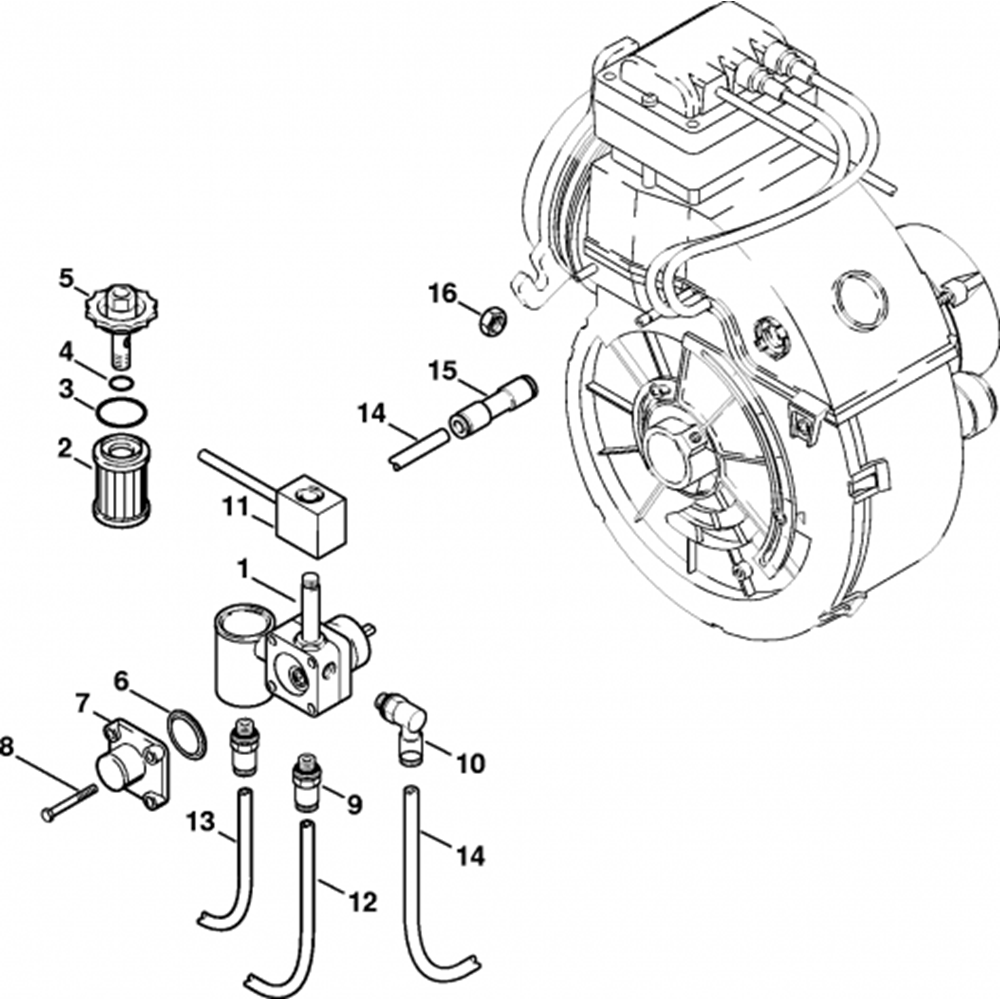 5
4
3
2
16
15
14
11
1
6
7
8
10
9
13
14
12