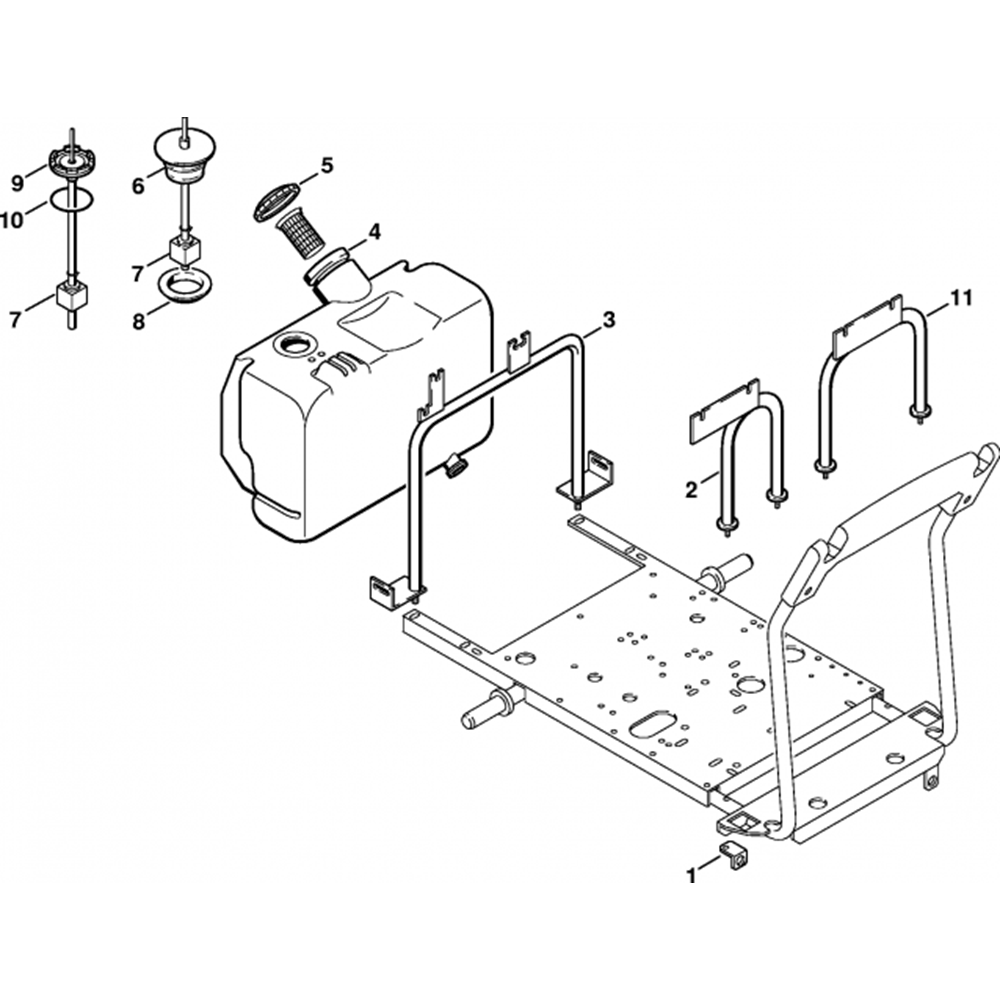 9
10
7
6
7
8
5
4
3
11
2
1