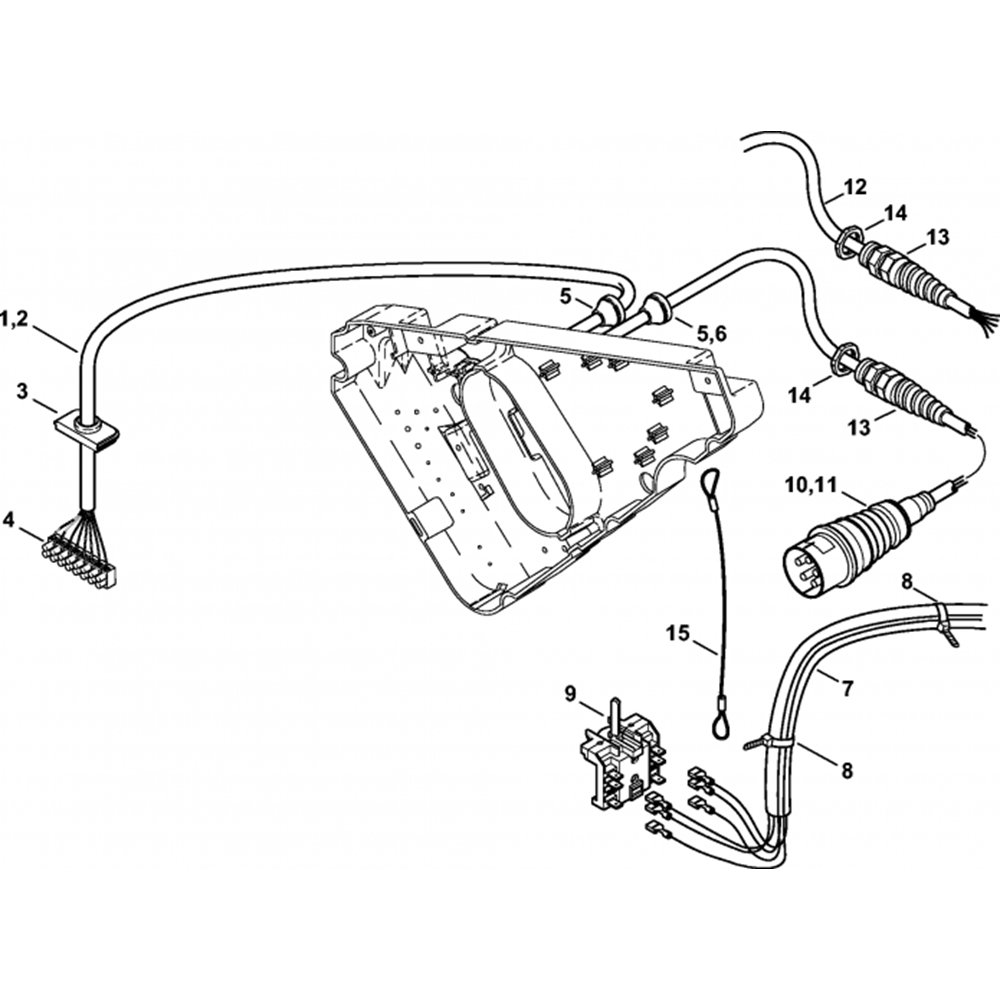 12
14
13
5
5,6
1,2
3
14
13
4
10,11
8
15
7
9
8