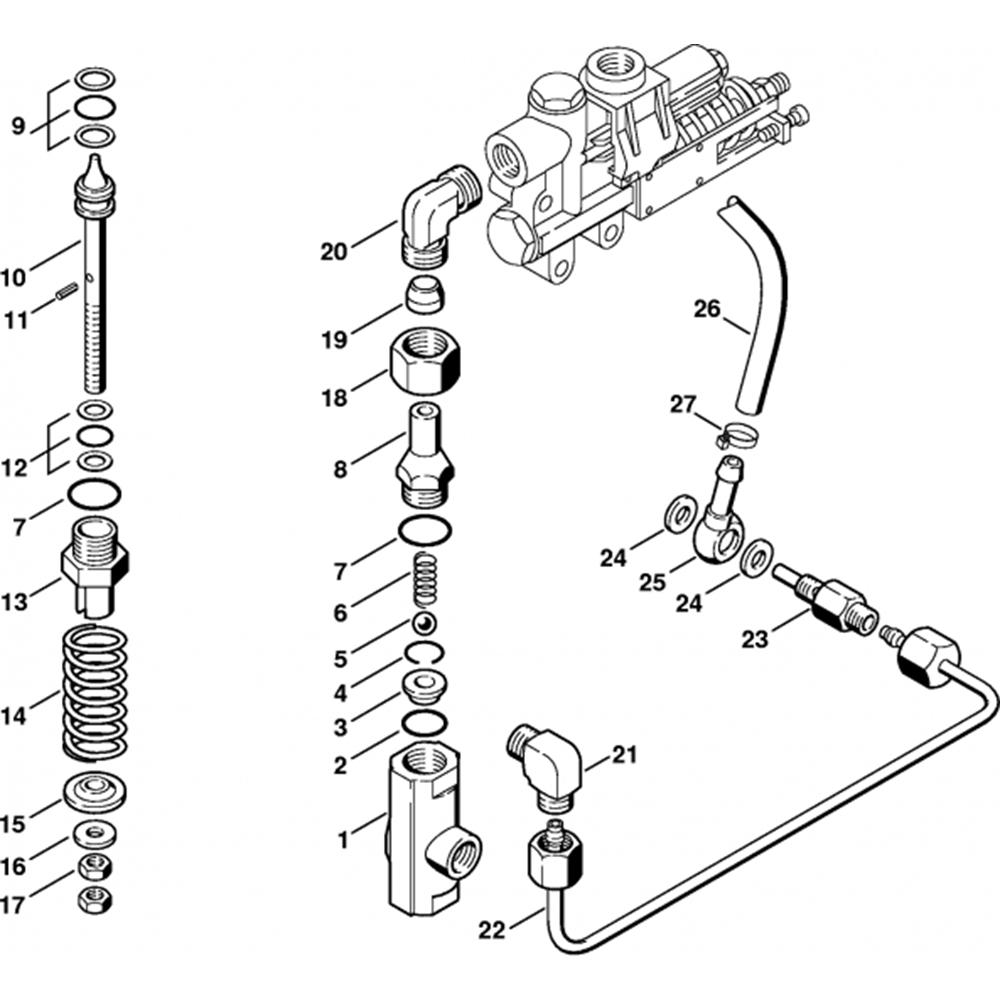 9
10
11
12
7
13
14
15
16
17
20
19
18
8
7
6
5
4
3
2
1
26
27
24
25
24
23
21
22