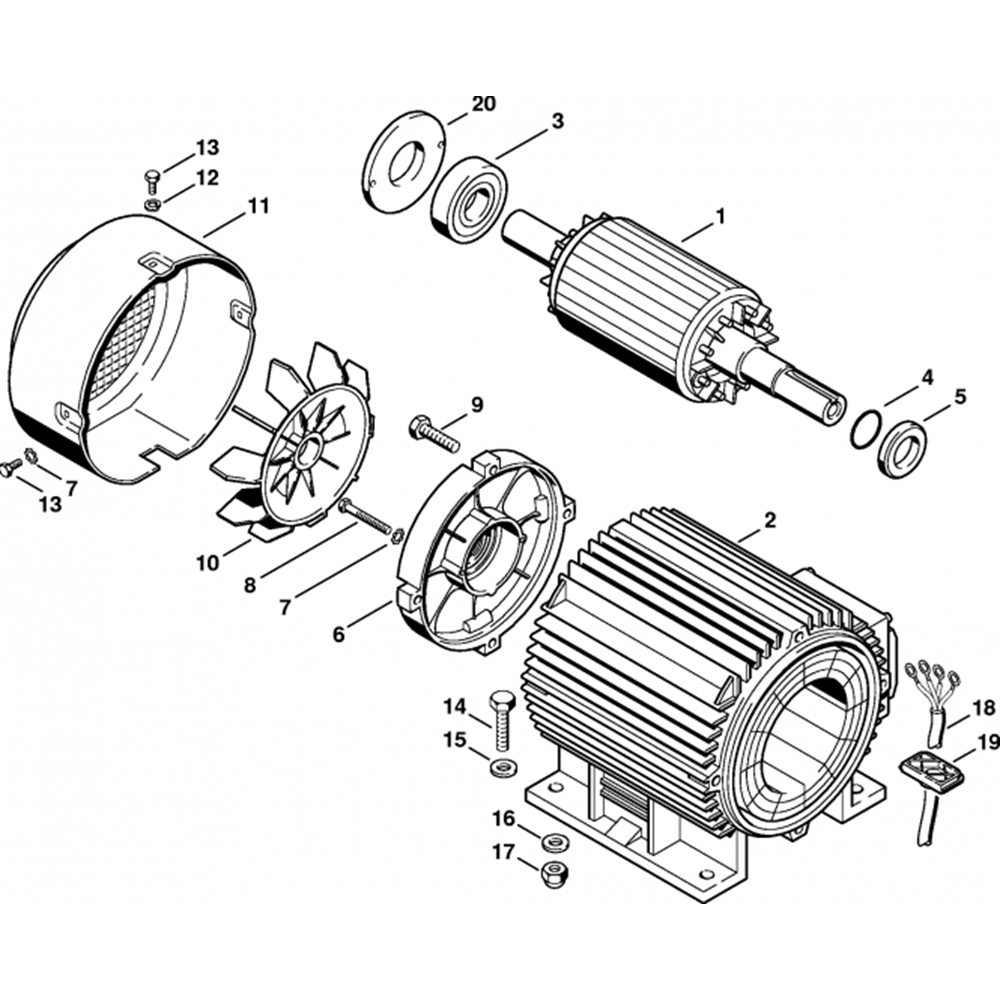 20
3
13
12
11
1
4
5
9
7
13
10
8
7
6
2
14
15
18
19
16
17