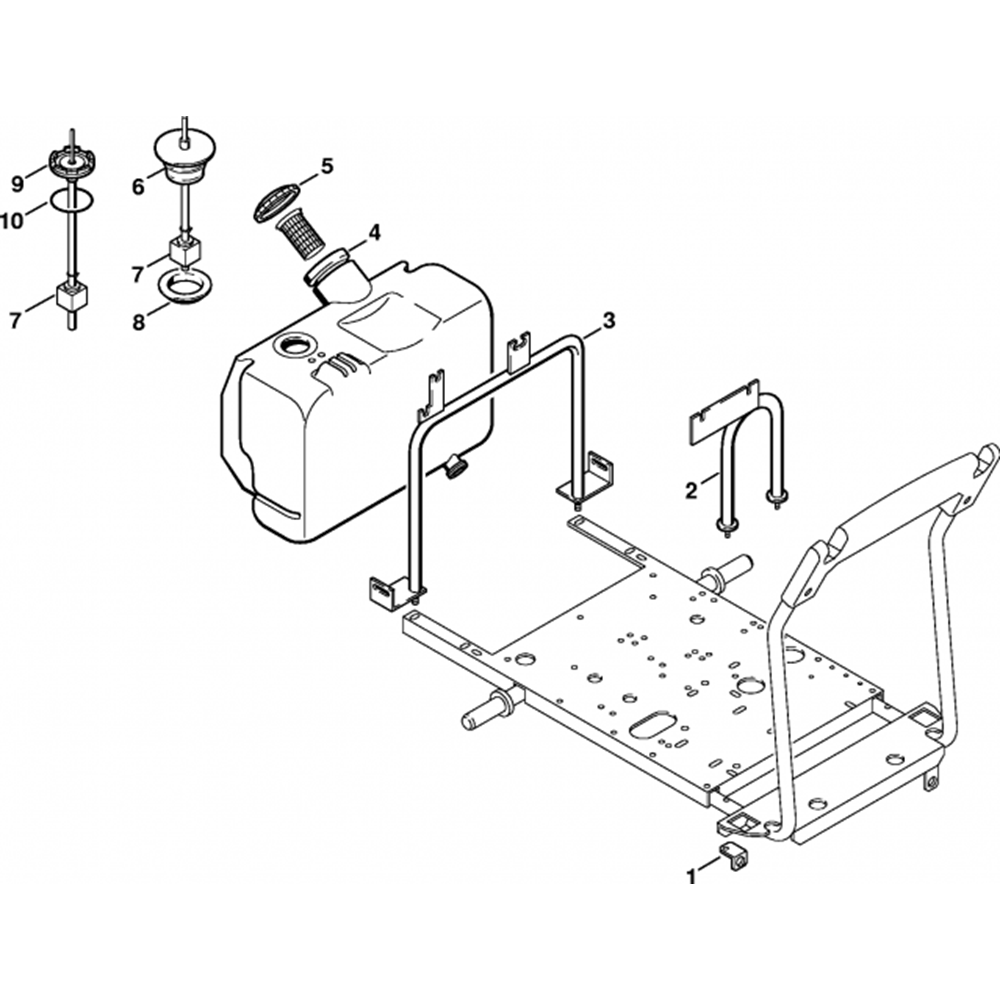 9
10
7
6
7
8
5
4
3
2
1