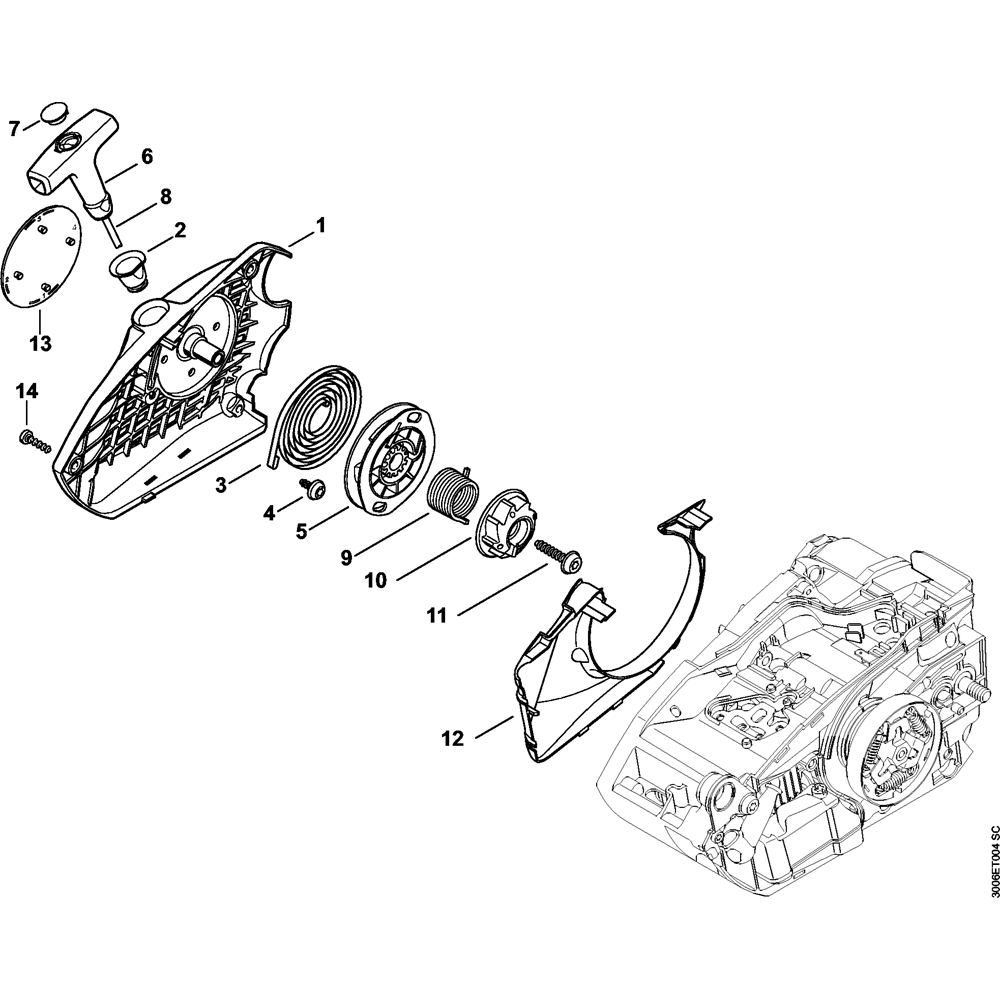 7
6
8
2
1
13
14
3
4
5
9
10
11
12
3006ET004 SC