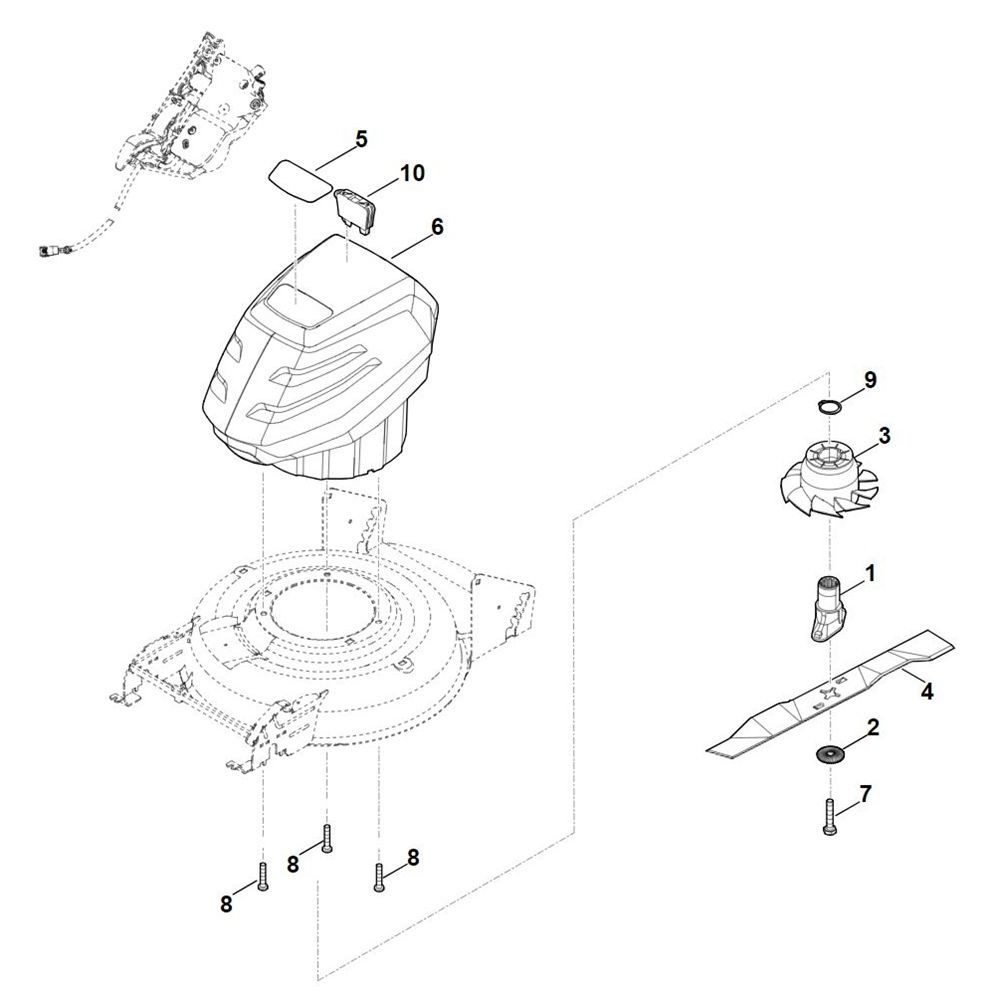 5
10
6
9
3
1
4
2
7
8
8
8