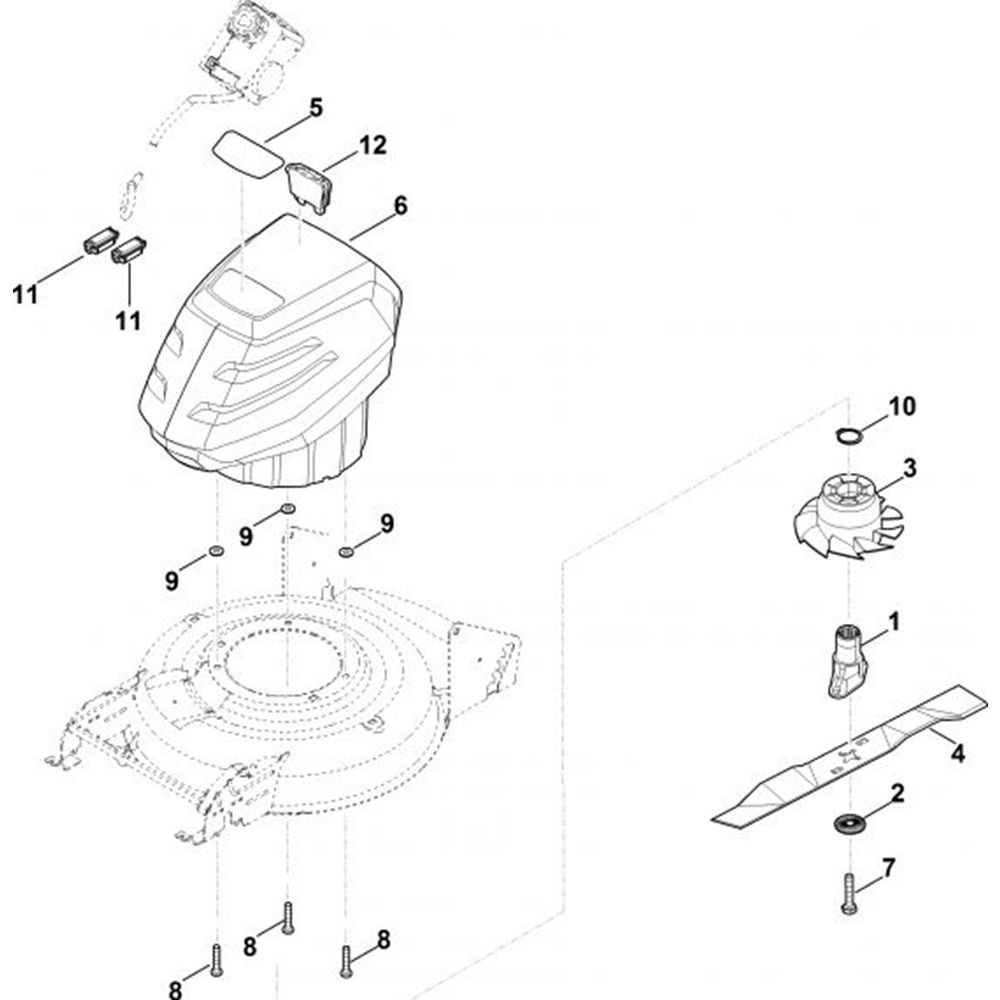 5
12
6
11
11
10
3
9
9
9
1
4
2
7
8
8
8