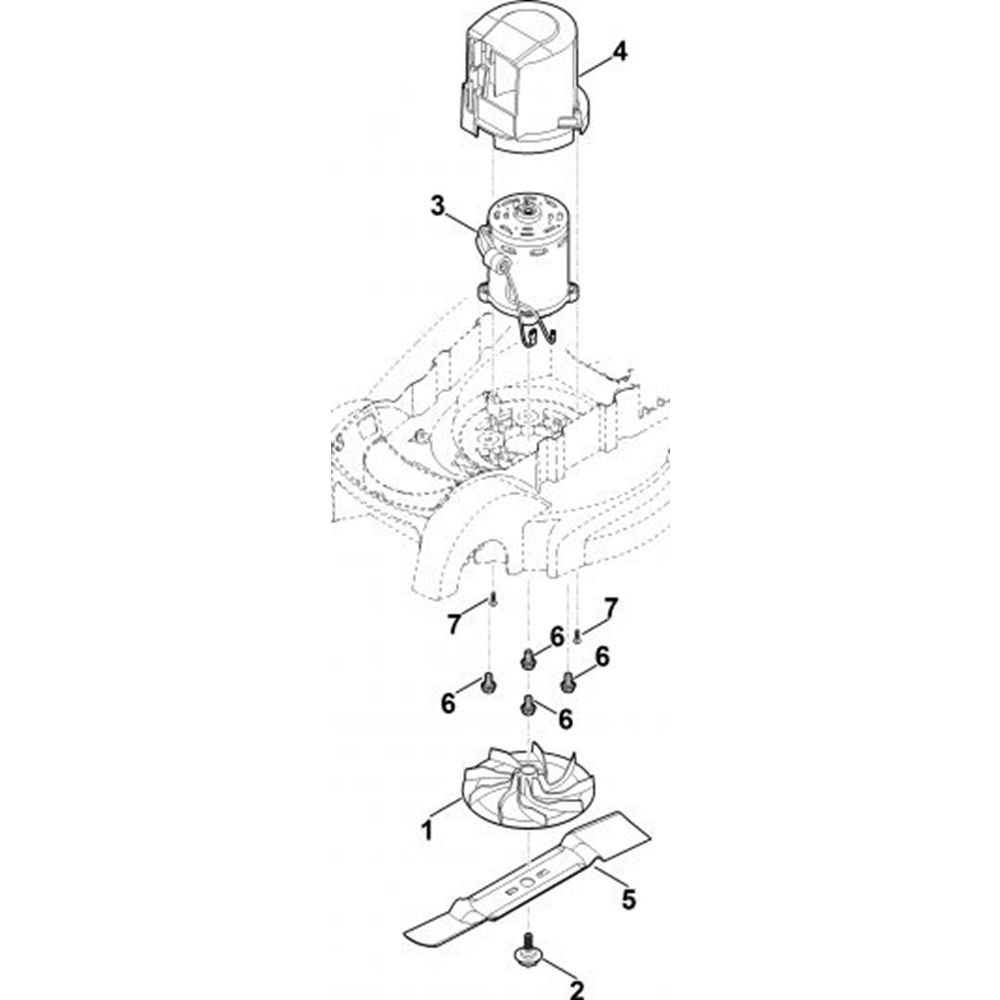 4
3
7
7
6
6
6
6
1
5
2