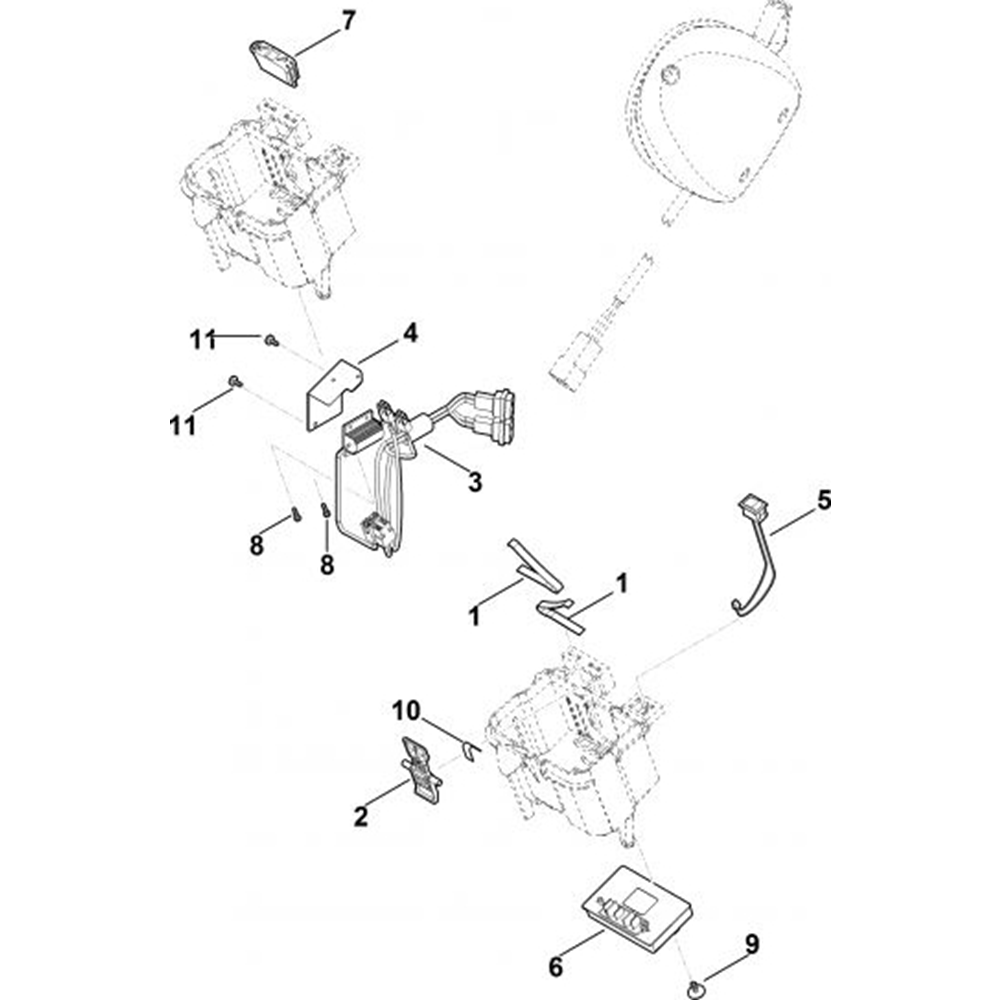 7
11
4
11
3
8
8
5
1
1
10
2
6
9