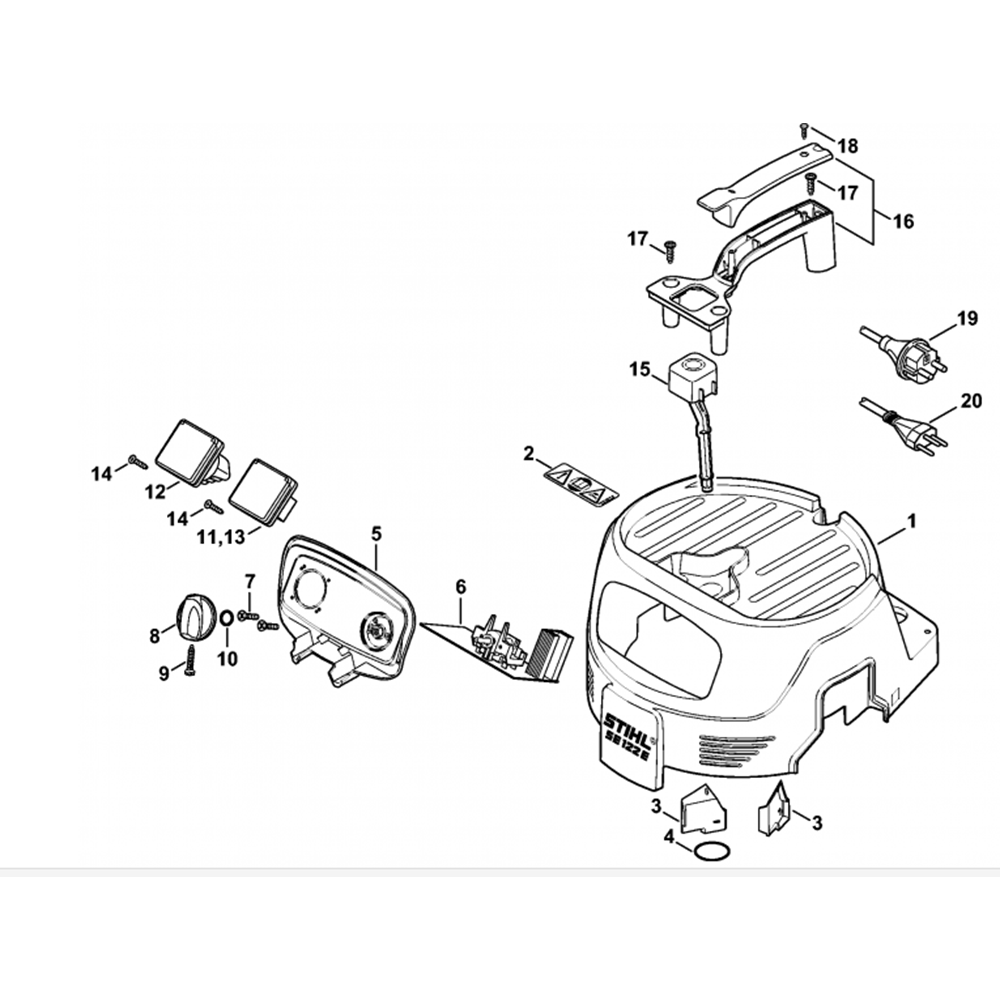 18
17
16
17
19
15
20
2
1
14
12
14
11,13
5
7
6
8
10
9
STIHL
SE 122 E
3
3
4