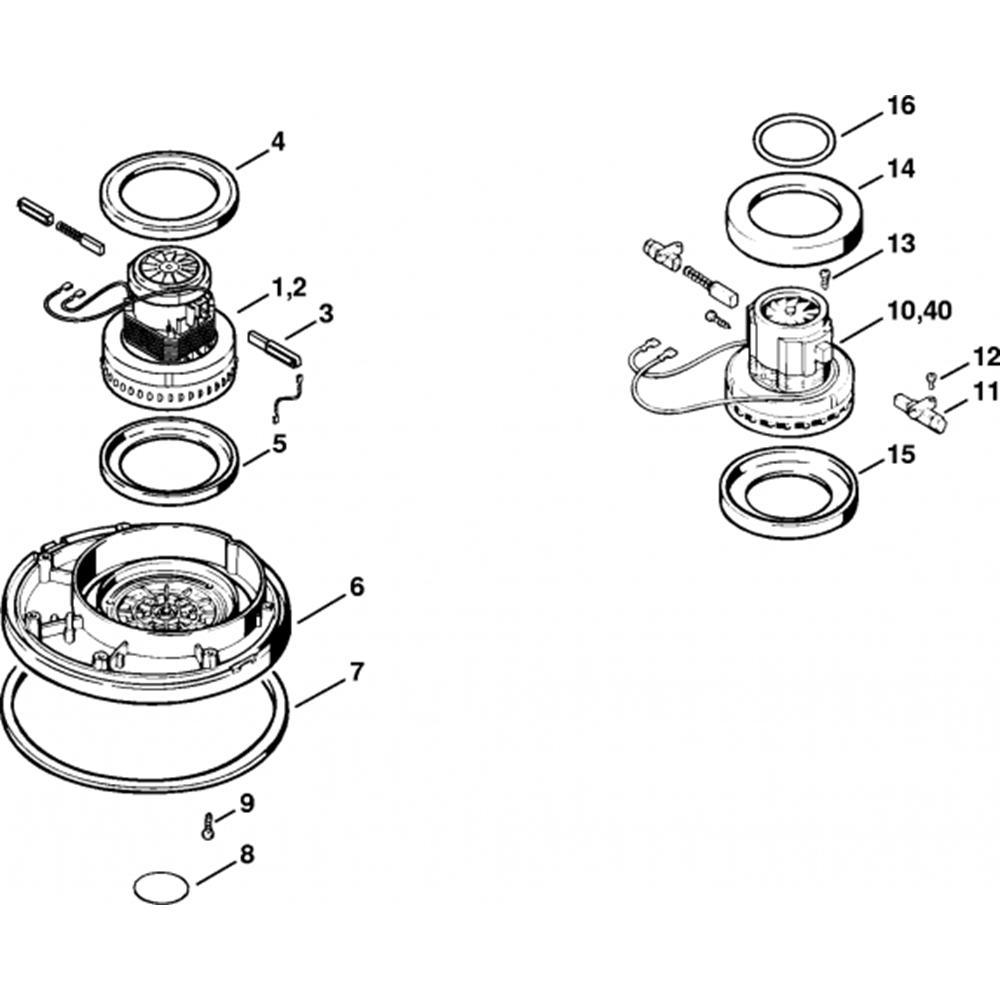 4
1,2
3
5
6
7
9
8
16
14
13
10,40
12
11
15