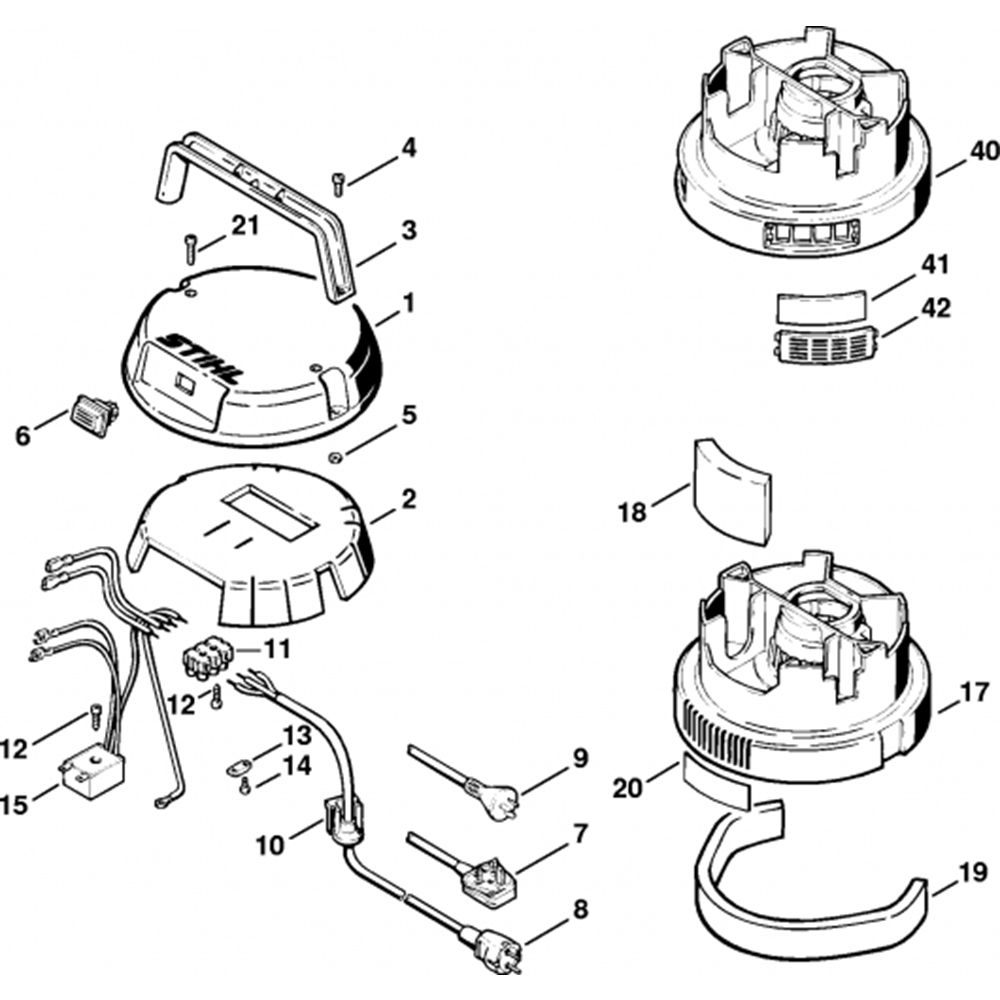 4
21
3
1
STIHL
6
5
2
11
12
12
13
14
15
10
9
7
8
40
41
42
18
17
20
19