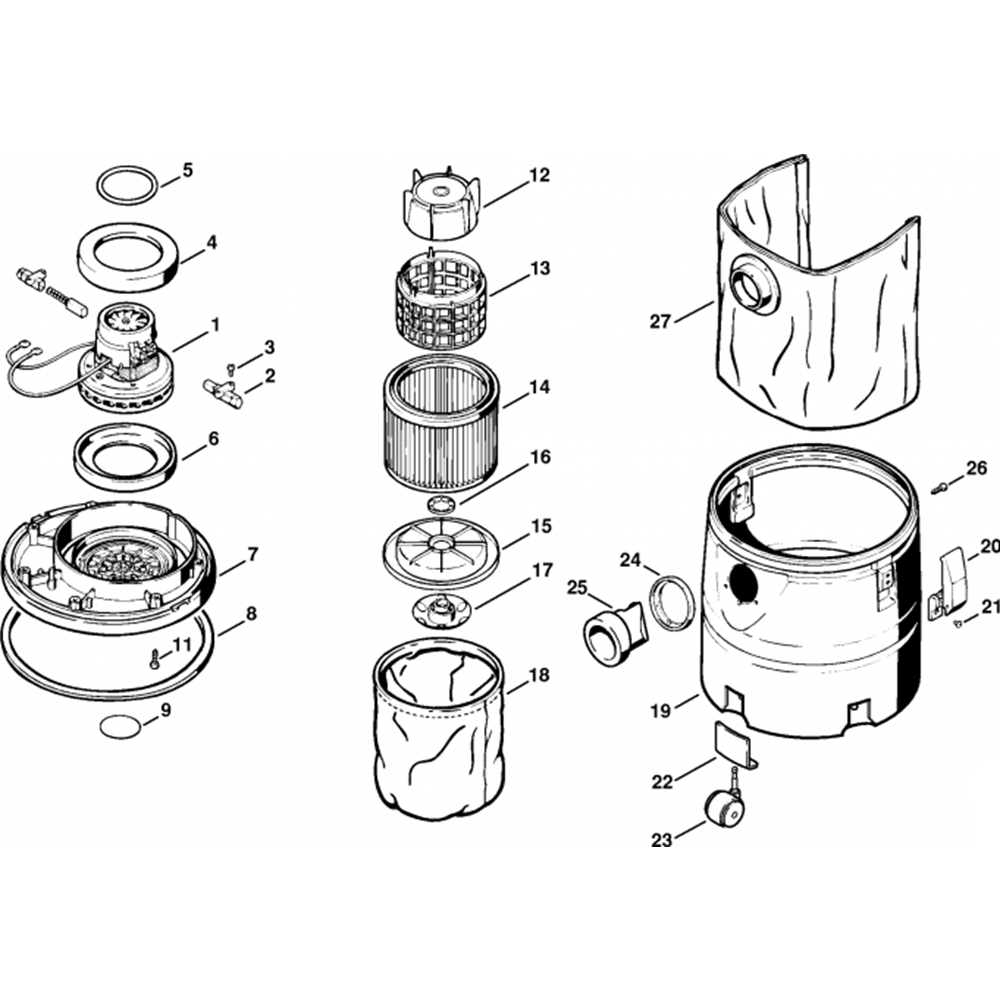 5
4
1
3
2
6
7
8
11
9
12
13
14
16
15
17
18
27
26
20
21
24
25
19
22
23