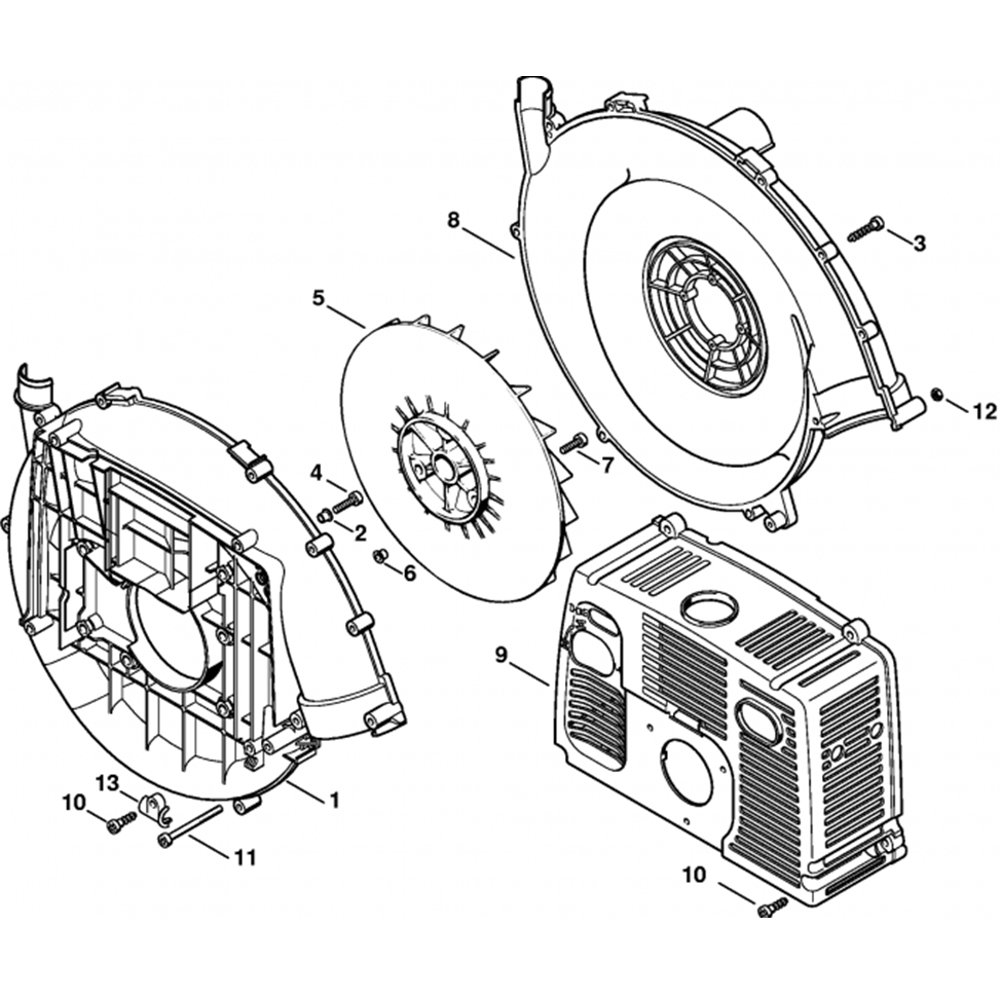 8
3
5
12
4
7
2
6
9
13
10
1
11
10