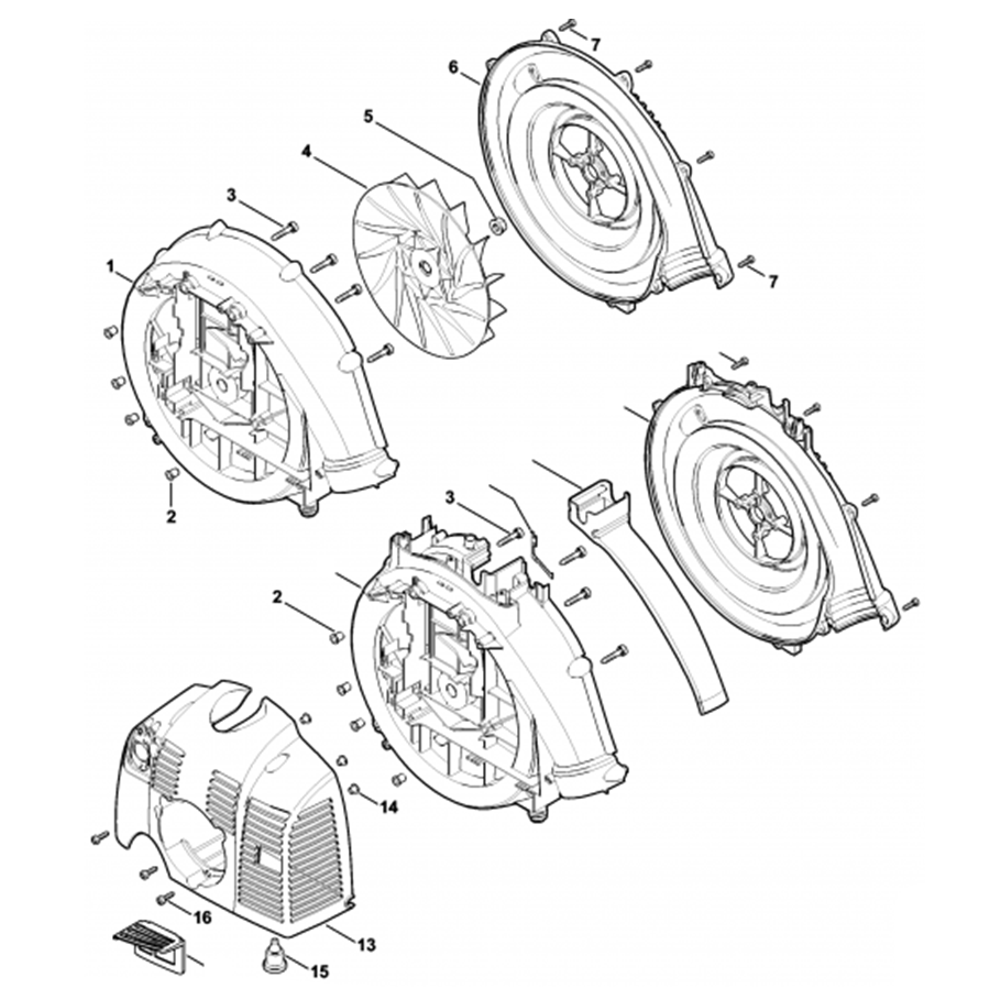 7
6
5
4
3
1
7
2
3
2
14
16
13
15