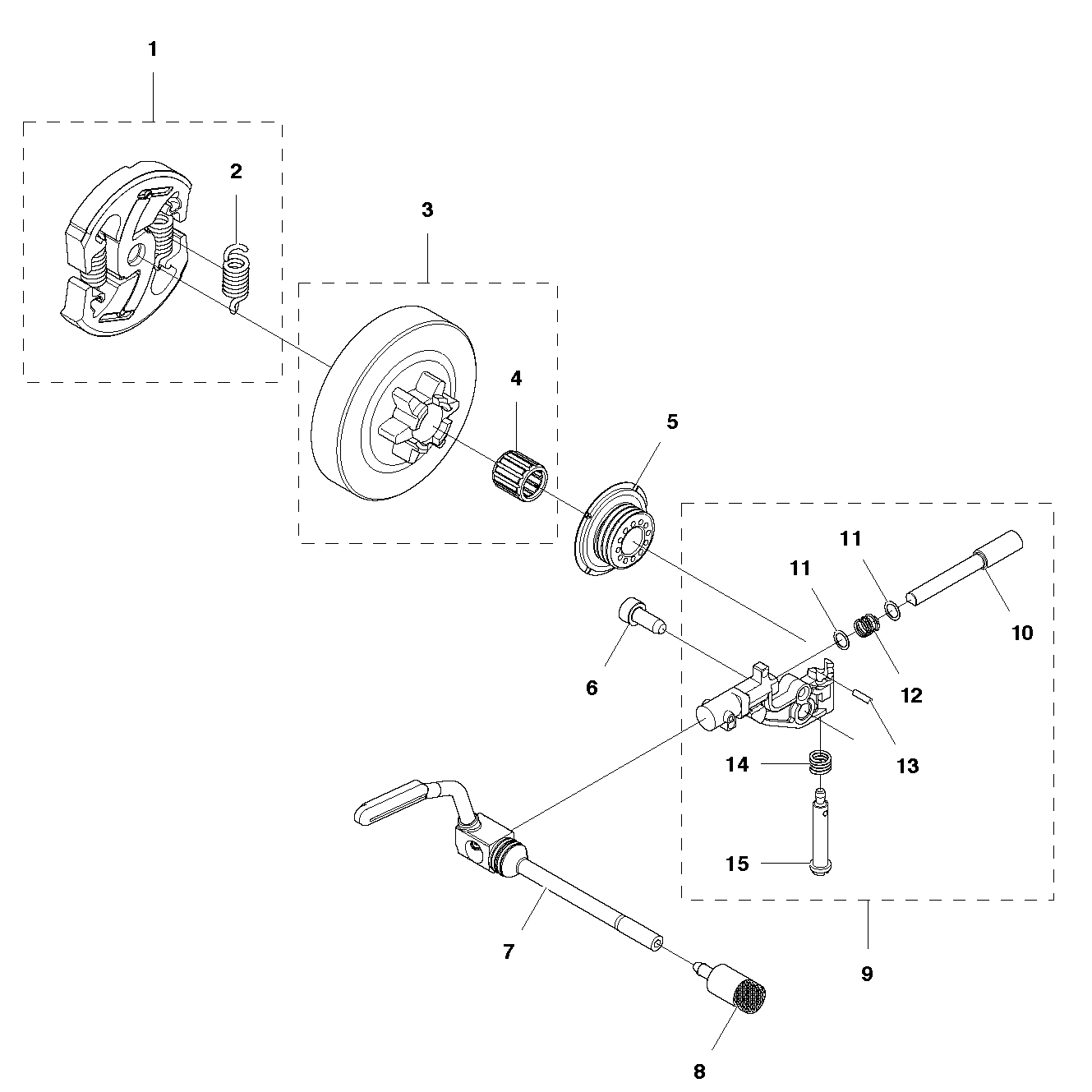 1
2
3
4
5
11
11
10
6
12
13
14
15
7
9
8