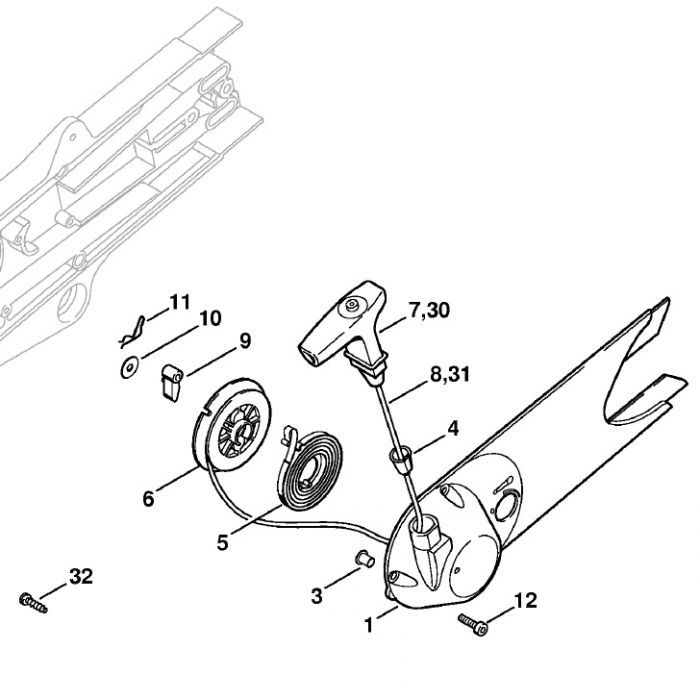 11
10
9
7,30
8,31
4
6
5
32
3
1
12