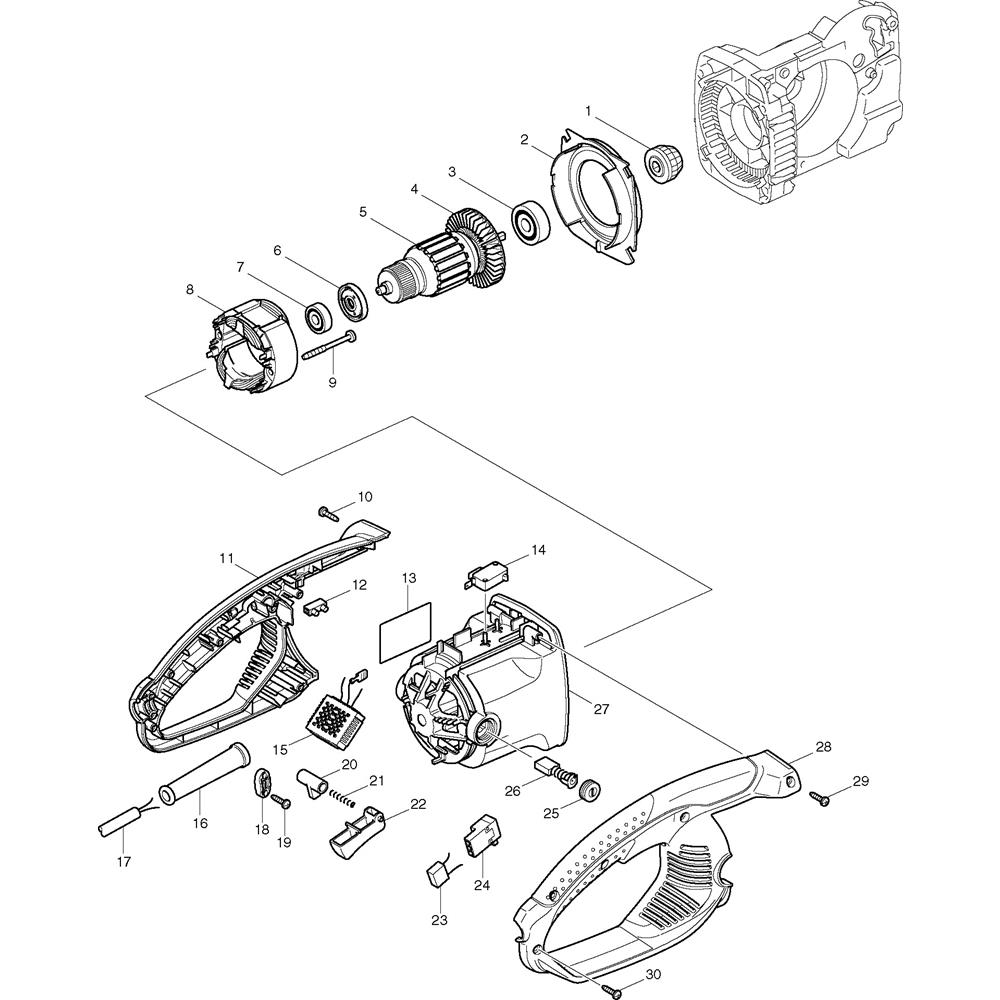 1
2
3
4
5
6
7
8
9
10
11
12
13
14
15
16
17
18
19
20
21
22
23
24
25
26
27
28
29
30